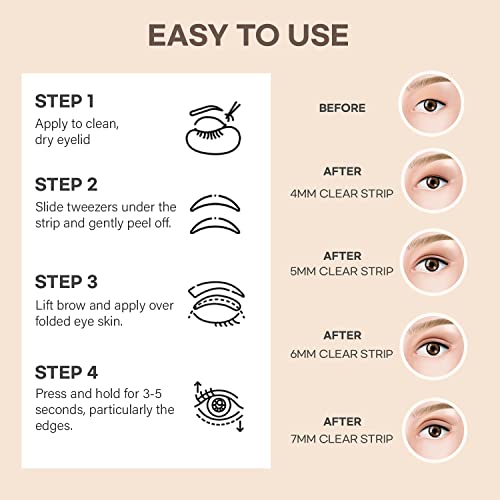 EASY TO USE

STEP 1
Apply to clean, dry eyelid

STEP 2
Slide tweezers under the strip and gently peel off.

STEP 3
Lift brow and apply over folded eye skin.

STEP 4
Press and hold for 3-5 seconds, particularly the edges.

BEFORE

AFTER
4MM CLEAR STRIP

AFTER
5MM CLEAR STRIP

AFTER
6MM CLEAR STRIP

AFTER
7MM CLEAR STRIP