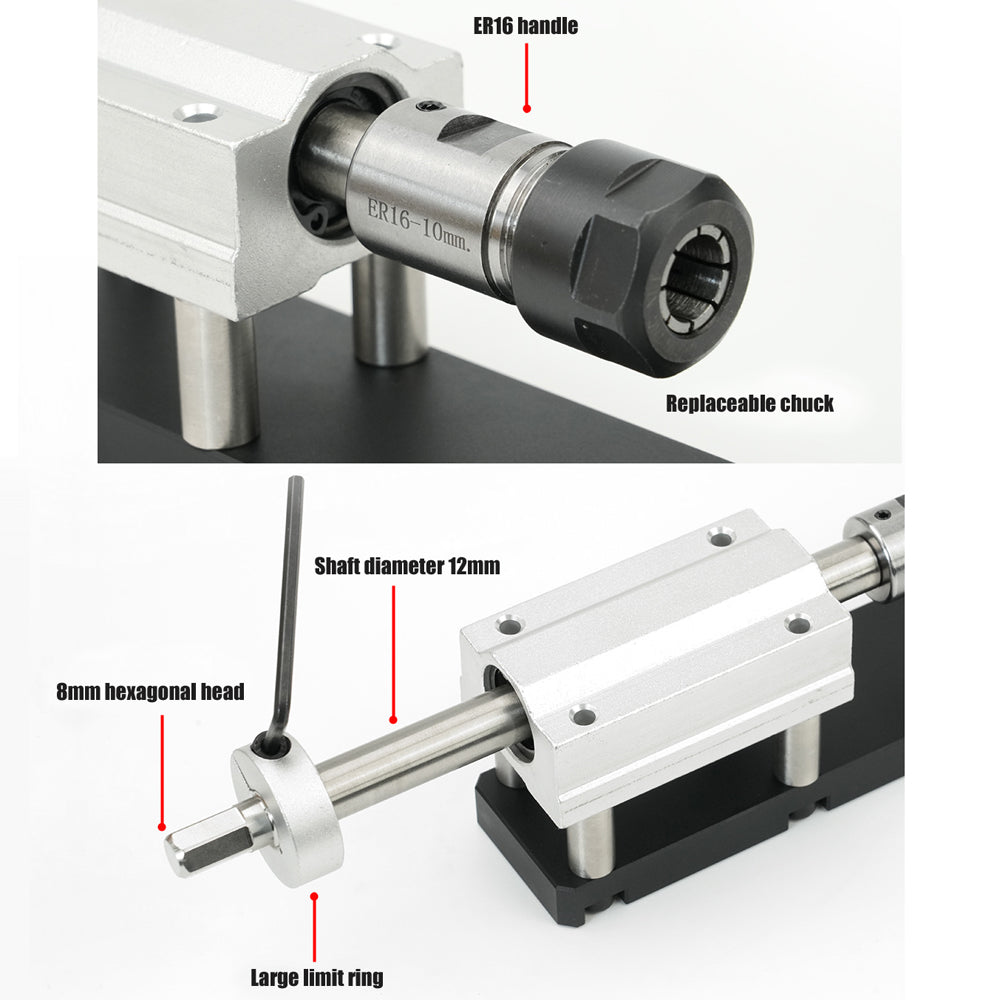 ER16 handle

ER16-10mm.

Replaceable chuck

Shaft diameter 12mm

8mm hexagonal head

Large limit ring