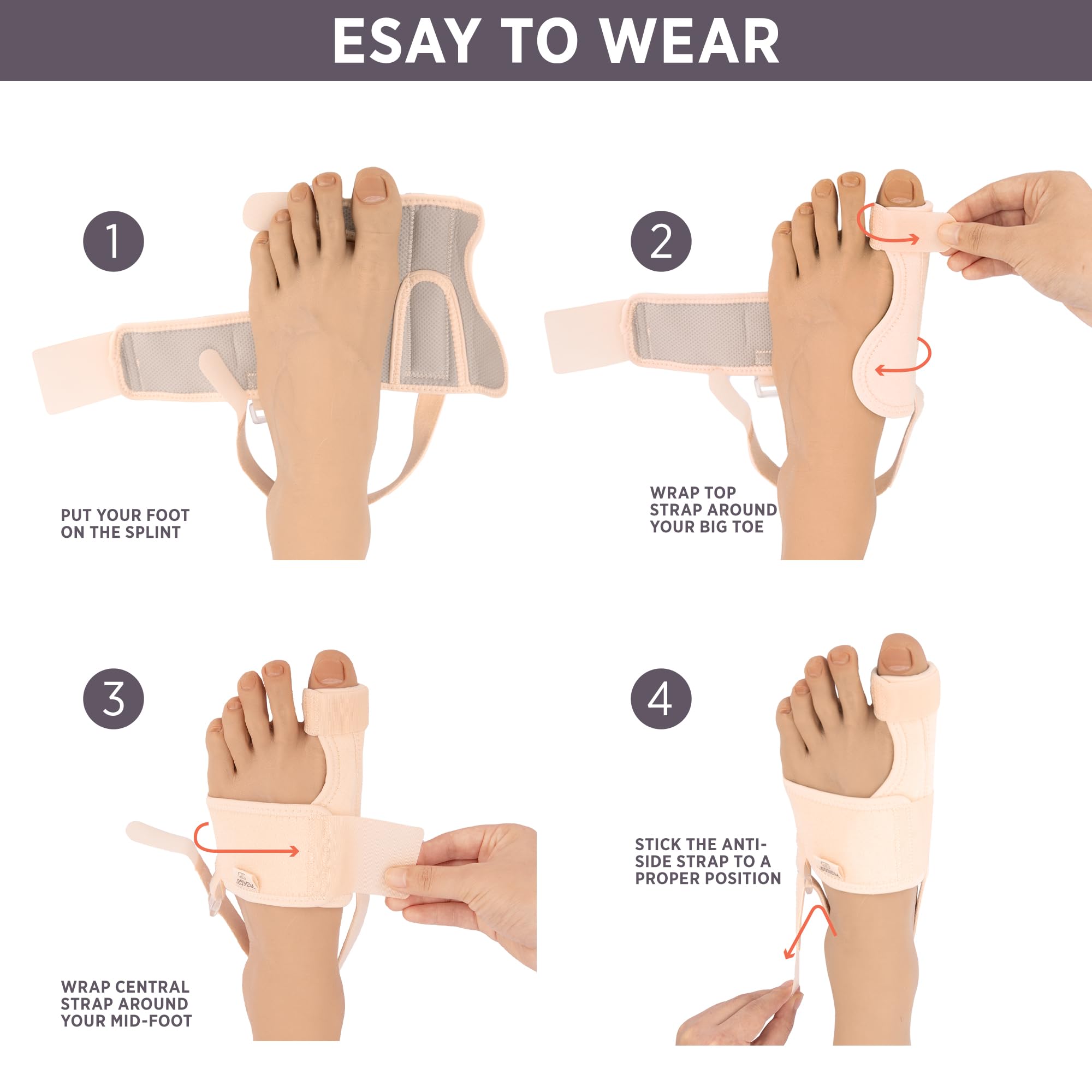 ESAY TO WEAR

1

PUT YOUR FOOT ON THE SPLINT

2

WRAP TOP STRAP AROUND YOUR BIG TOE

3

WRAP CENTRAL STRAP AROUND YOUR MID-FOOT

4

STICK THE ANTI-SIDE STRAP TO A PROPER POSITION