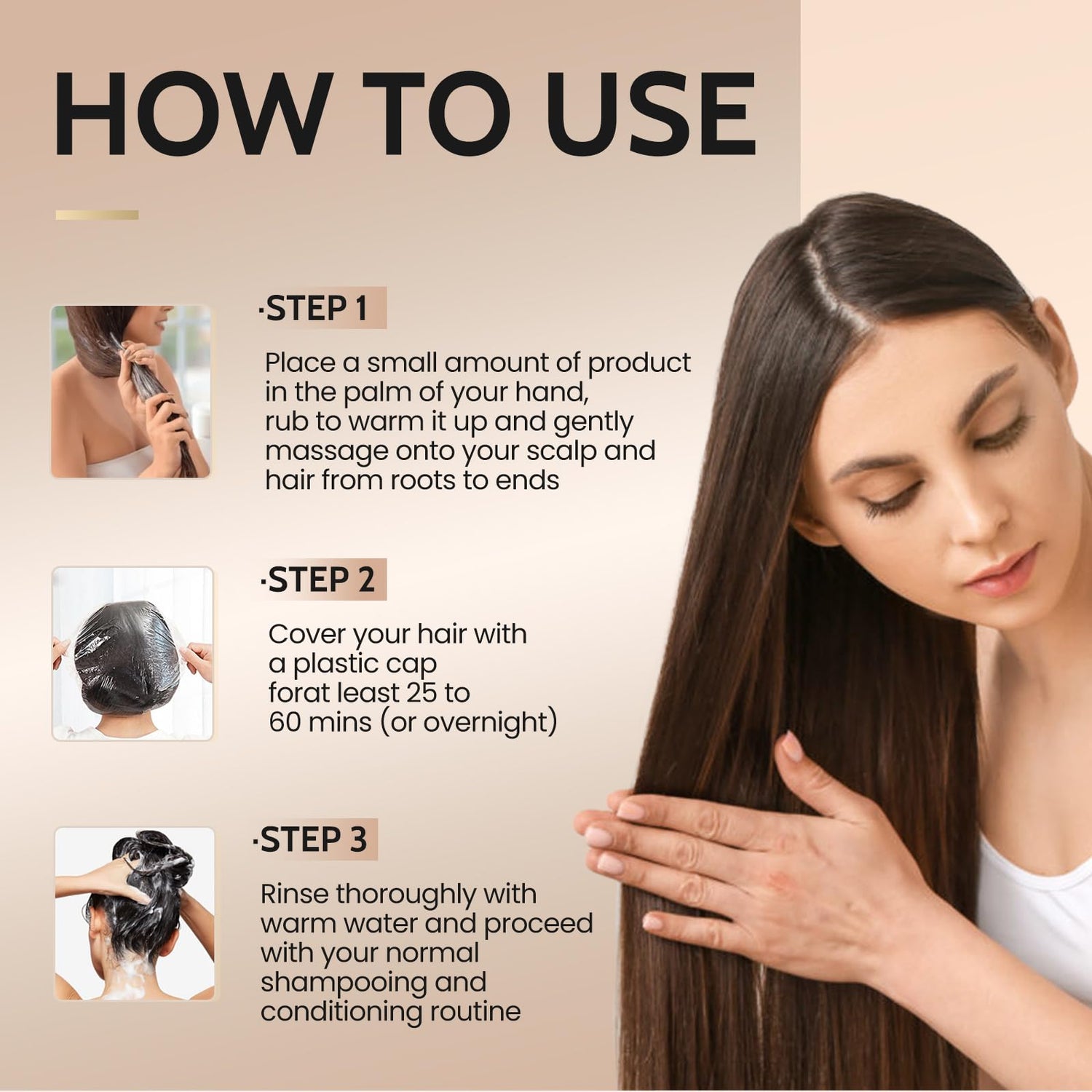 HOW TO USE

·STEP 1

Place a small amount of product in the palm of your hand, rub to warm it up and gently massage onto your scalp and hair from roots to ends

·STEP 2

Cover your hair with a plastic cap forat least 25 to 60 mins (or overnight)

·STEP 3

Rinse thoroughly with warm water and proceed with your normal shampooing and conditioning routine