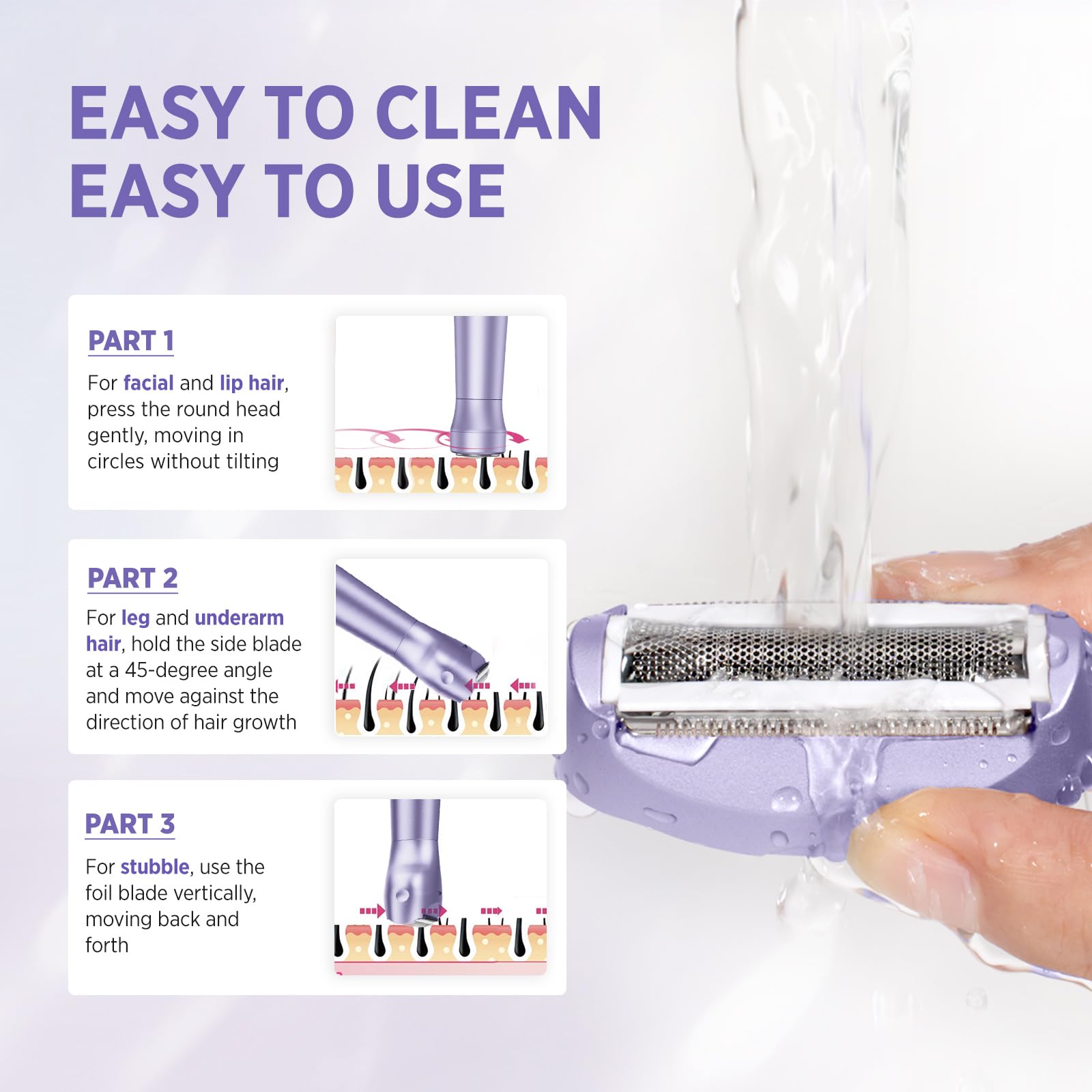 EASY TO CLEAN
EASY TO USE

PART 1

For facial and lip hair, press the round head gently, moving in circles without tilting

PART 2

For leg and underarm hair, hold the side blade at a 45-degree angle and move against the direction of hair growth

PART 3

For stubble, use the foil blade vertically, moving back and forth