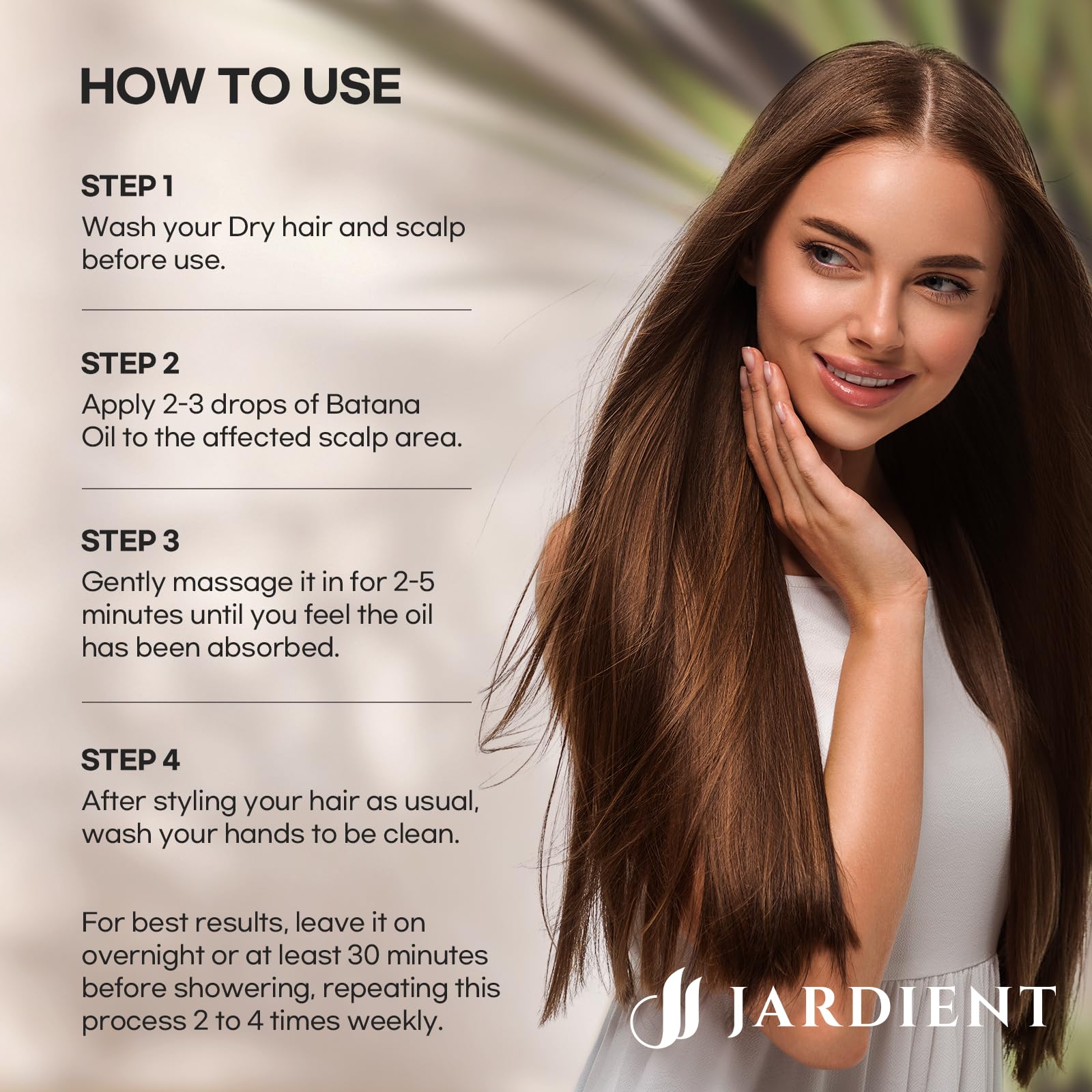 HOW TO USE

STEP 1
Wash your Dry hair and scalp before use.

STEP 2
Apply 2-3 drops of Batana Oil to the affected scalp area.

STEP 3
Gently massage it in for 2-5 minutes until you feel the oil has been absorbed.

STEP 4
After styling your hair as usual, wash your hands to be clean.

For best results, leave it on overnight or at least 30 minutes before showering, repeating this process 2 to 4 times weekly.

JARDIENT