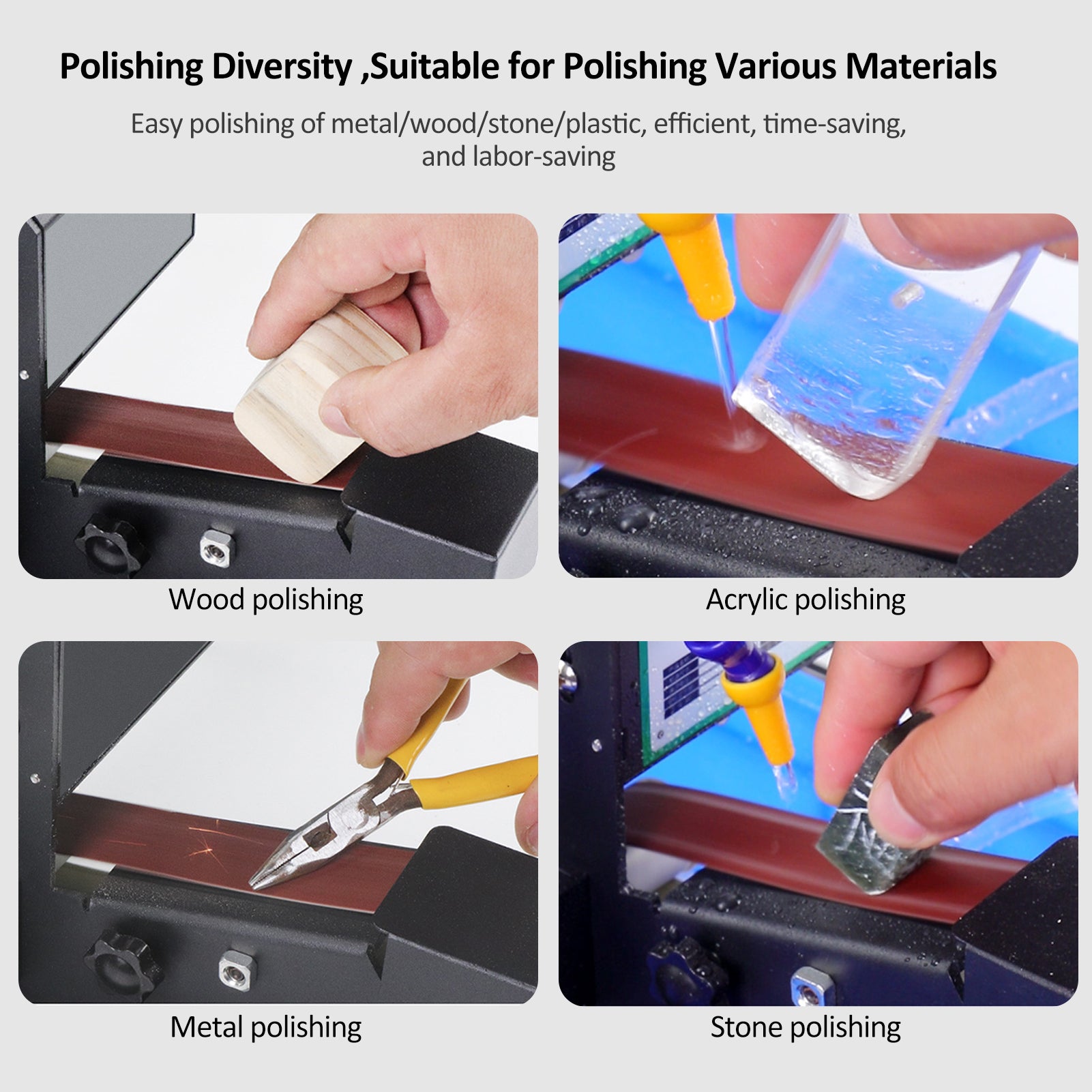 Polishing Diversity ,Suitable for Polishing Various Materials

Easy polishing of metal/wood/stone/plastic, efficient, time-saving, and labor-saving

Wood polishing

Acrylic polishing

Metal polishing

Stone polishing